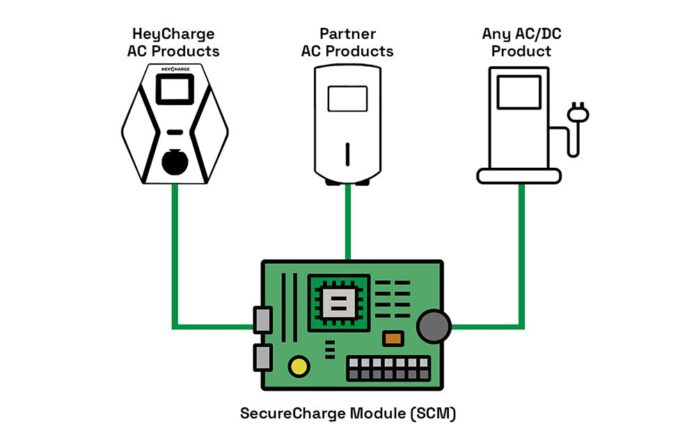 HeyCharge AC Products

HEYCHARGE

Partner AC Products

Any AC/DC Product

SecureCharge Module (SCM)