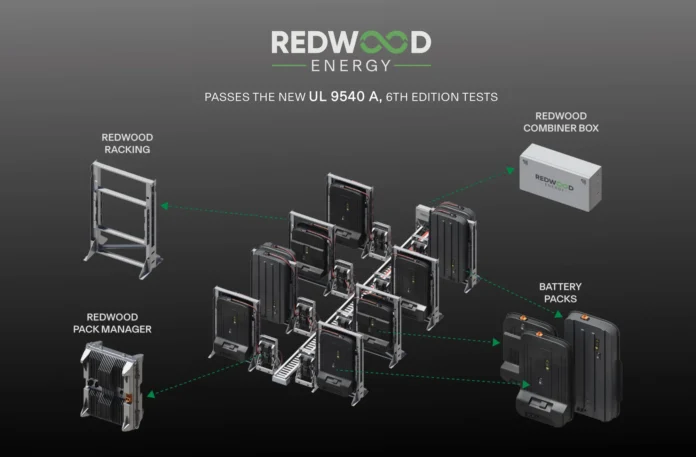 REDWOOD
ENERGY

PASSES THE NEW UL 9540 A, 6TH EDITION TESTS

REDWOOD
RACKING

REDWOOD
COMBINER BOX

REDWOOD
ENERGY

BATTERY
PACKS

REDWOOD
PACK MANAGER